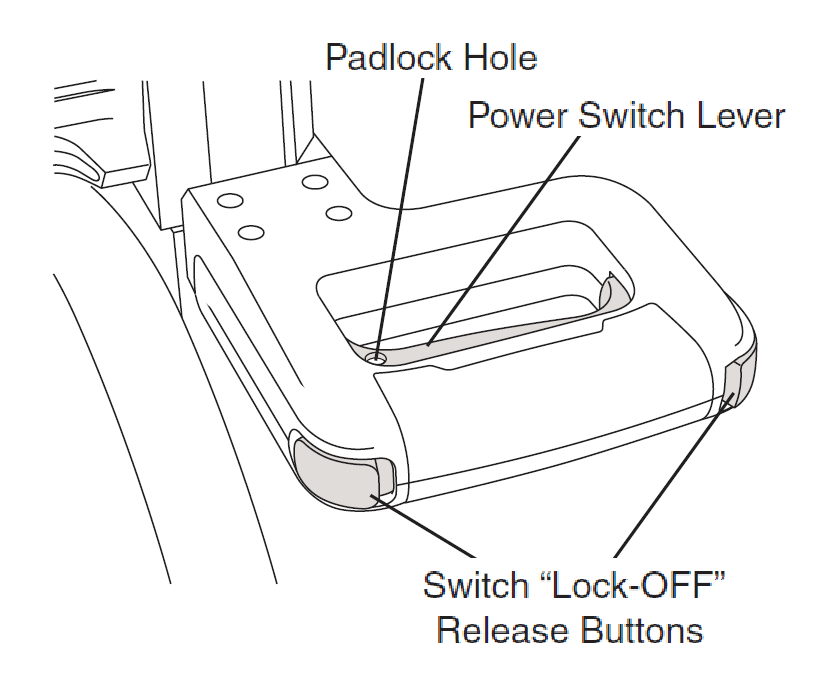 Padlock Hole

Power Switch Lever

Switch “Lock-OFF” Release Buttons