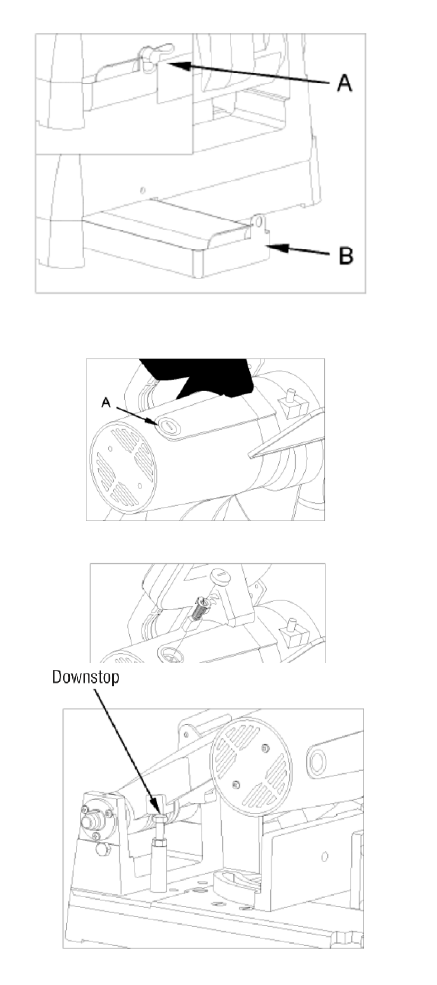 A

B

A

Downstop