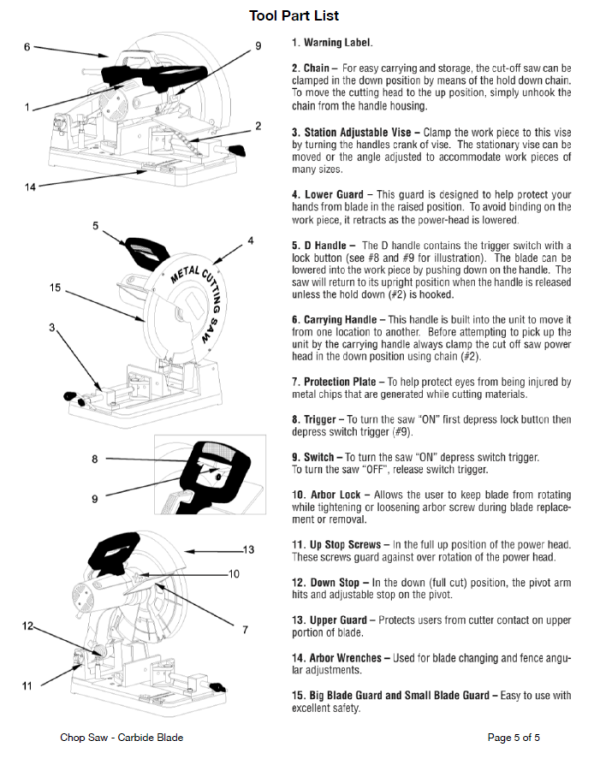 Tool Part List

6
9
1
2
14

5
4
METAL CUTTING SAW
15
3

8
9

13
10
7
12
11

1. Warning Label.

2. Chain – For easy carrying and storage, the cut-off saw can be clamped in the down position by means of the hold down chain. To move the cutting head to the up position, simply unhook the chain from the handle housing.

3. Station Adjustable Vise – Clamp the work piece to this vise by turning the handles crank of vise. The stationary vise can be moved or the angle adjusted to accommodate work pieces of many sizes.

4. Lower Guard – This guard is designed to help protect your hands from blade in the raised position. To avoid binding on the work piece, it retracts as the power-head is lowered.

5. D Handle – The D handle contains the trigger switch with a lock button (see #8 and #9 for illustration). The blade can be lowered into the work piece by pushing down on the handle. The saw will return to its upright position when the handle is released unless the hold down (#2) is hooked.

6. Carrying Handle – This handle is built into the unit to move it from one location to another. Before attempting to pick up the unit by the carrying handle always clamp the cut off saw power head in the down position using chain (#2).

7. Protection Plate – To help protect eyes from being injured by metal chips that are generated while cutting materials.

8. Trigger – To turn the saw "ON" first depress lock button then depress switch trigger (#9).

9. Switch – To turn the saw "ON" depress switch trigger. To turn the saw "OFF", release switch trigger.

10. Arbor Lock – Allows the user to keep blade from rotating while tightening or loosening arbor screw during blade replacement or removal.

11. Up Stop Screws – In the full up position of the power head. These screws guard against over rotation of the power head.

12. Down Stop – In the down (full cut) position, the pivot arm hits and adjustable stop on the pivot.

13. Upper Guard – Protects users from cutter contact on upper portion of blade.

14. Arbor Wrenches – Used for blade changing and fence angular adjustments.

15. Big Blade Guard and Small Blade Guard – Easy to use with excellent safety.

Chop Saw - Carbide Blade

Page 5 of 5