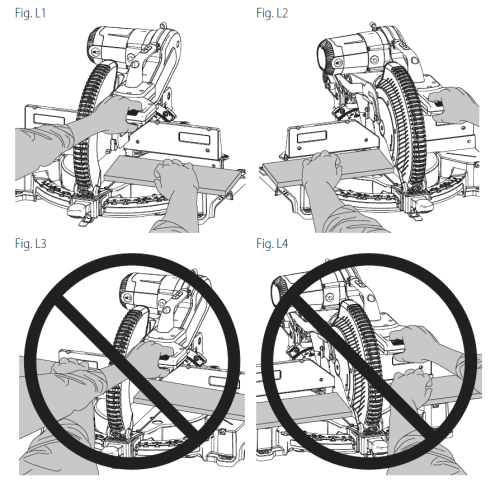 Fig. L1

Fig. L2

Fig. L3

Fig. L4